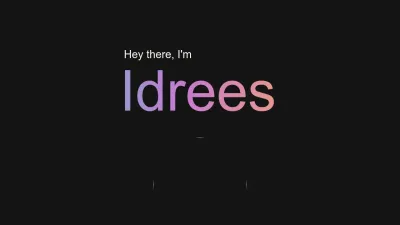 Hey there, I'm

Idrees